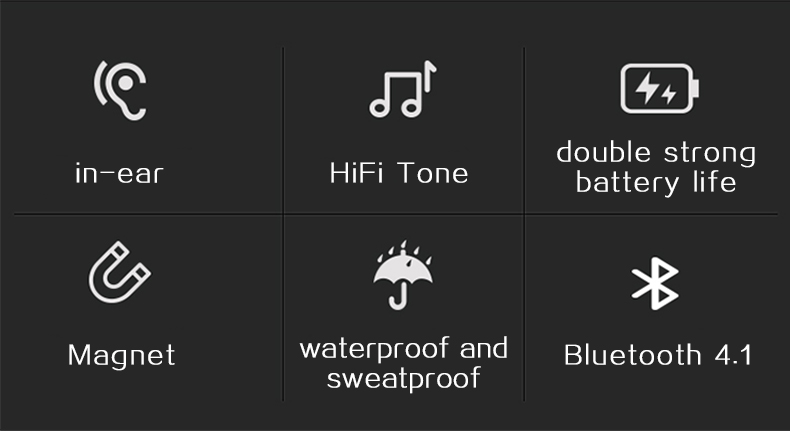 in-ear

HiFi Tone

double strong battery life

Magnet

waterproof and sweatproof

Bluetooth 4.1